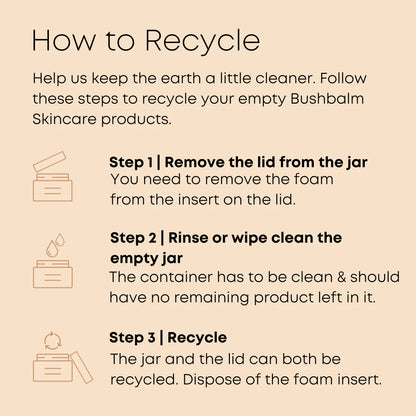 How to Recycle

Help us keep the earth a little cleaner. Follow these steps to recycle your empty Bushbalm Skincare products.

Step 1 | Remove the lid from the jar
You need to remove the foam from the insert on the lid.

Step 2 | Rinse or wipe clean the empty jar
The container has to be clean & should have no remaining product left in it.

Step 3 | Recycle
The jar and the lid can both be recycled. Dispose of the foam insert.